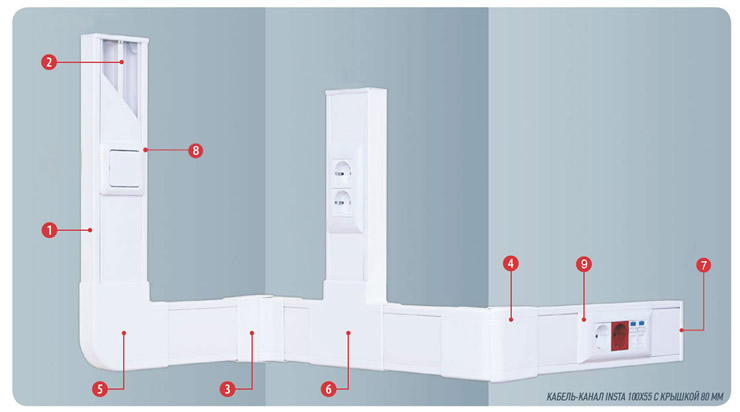 2

8

1

4

9

7

5

3

6

КАБЕЛЬ-КАНАЛ INSTA 100X55 С КРЫШКОЙ 80 ММ